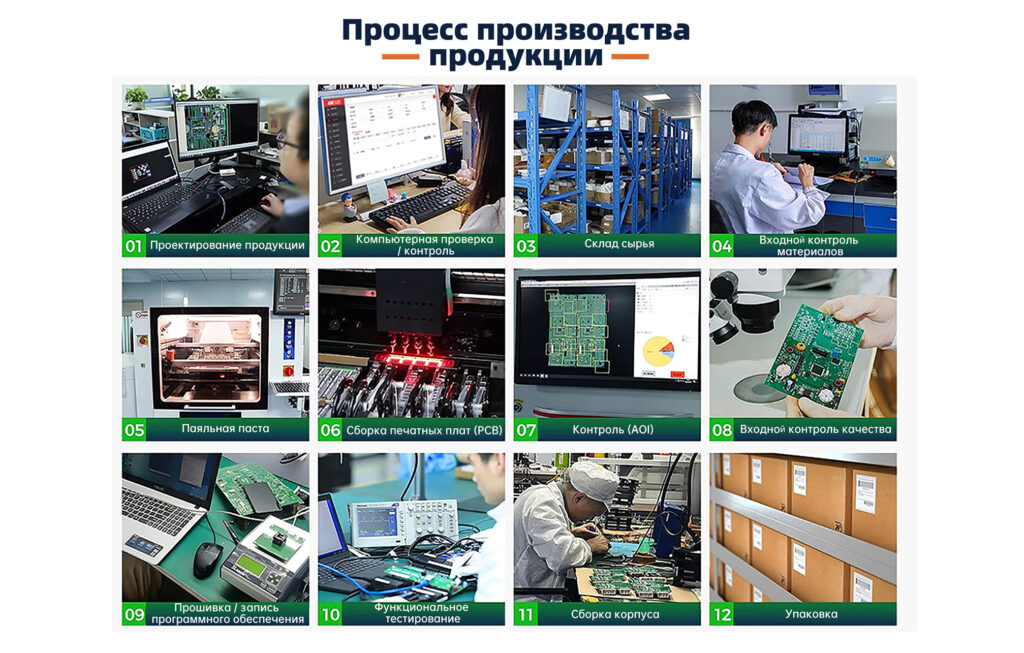 Процесс производства продукции

01 Проектирование продукции

02 Компьютерная проверка / контроль

03 Склад сырья

04 Входной контроль материалов

05 Паяльная паста

06 Сборка печатных плат (PCB)

07 Контроль (AOI)

08 Входной контроль качества

09 Прошивка / запись программного обеспечения

10 Функциональное тестирование

11 Сборка корпуса

12 Упаковка